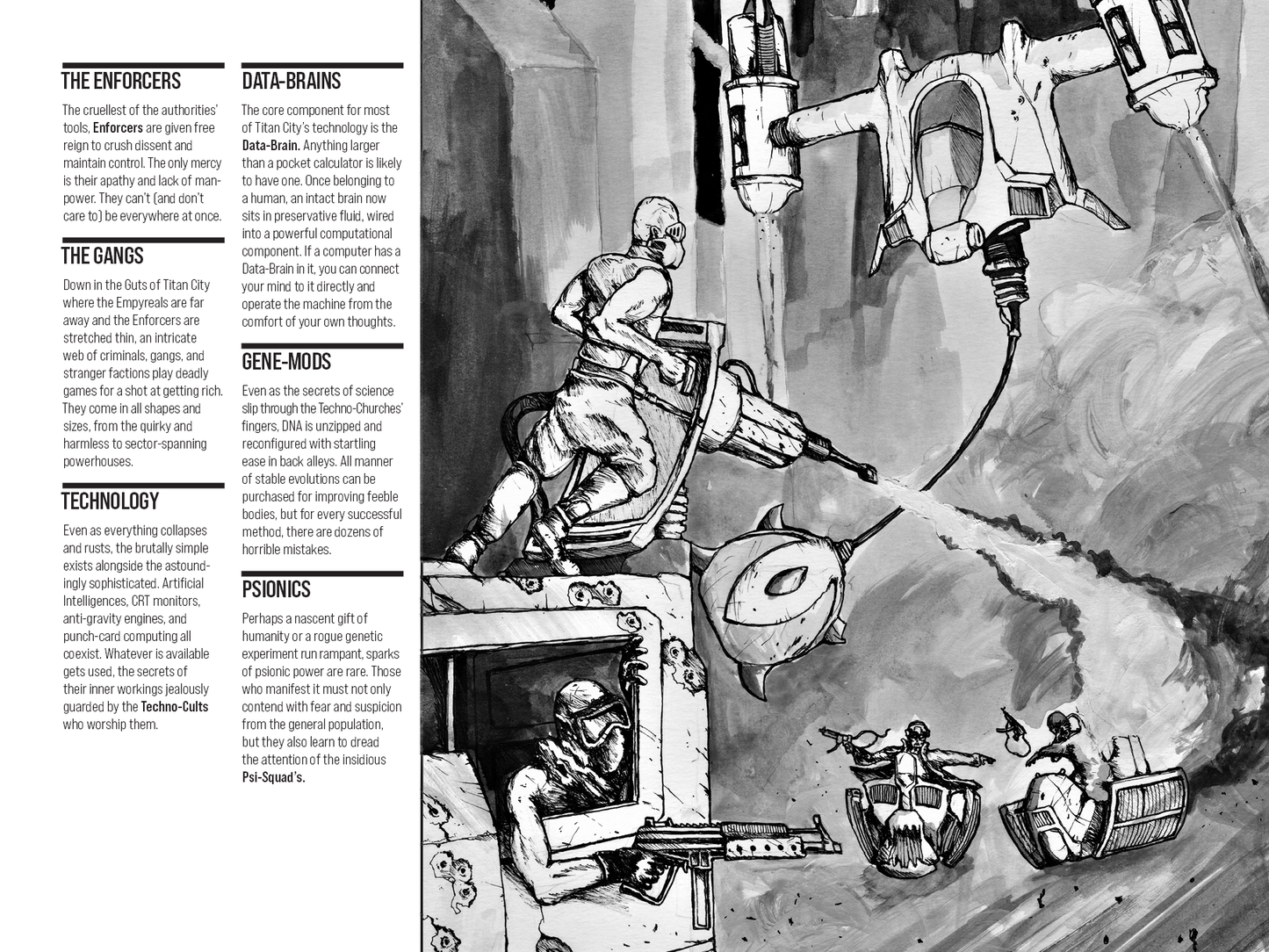 THE ENFORCERS

The cruellest of the authorities' tools, Enforcers are given free reign to crush dissent and maintain control. The only mercy is their apathy and lack of manpower. They can't (and don't care to) be everywhere at once.

THE GANGS

Down in the Guts of Titan City where the Empyreals are far away and the Enforcers are stretched thin, an intricate web of criminals, gangs, and stranger factions play deadly games for a shot at getting rich. They come in all shapes and sizes, from the quirky and harmless to sector-spanning powerhouses.

TECHNOLOGY

Even as everything collapses and rusts, the brutally simple exists alongside the astoundingly sophisticated. Artificial Intelligences, CRT monitors, anti-gravity engines, and punch-card computing all coexist. Whatever is available gets used, the secrets of their inner workings jealously guarded by the Techno-Cults who worship them.

DATA-BRAINS

The core component for most of Titan City's technology is the Data-Brain. Anything larger than a pocket calculator is likely to have one. Once belonging to a human, an intact brain now sits in preservative fluid, wired into a powerful computational component. If a computer has a Data-Brain in it, you can connect your mind to it directly and operate the machine from the comfort of your own thoughts.

GENE-MODS

Even as the secrets of science slip through the Techno-Churches' fingers, DNA is unzipped and reconfigured with startling ease in back alleys. All manner of stable evolutions can be purchased for improving feeble bodies, but for every successful method, there are dozens of horrible mistakes.

PSIONICS

Perhaps a nascent gift of humanity or a rogue genetic experiment run rampant, sparks of psionic power are rare. Those who manifest it must not only contend with fear and suspicion from the general population, but they also learn to dread the attention of the insidious Psi-Squad's.