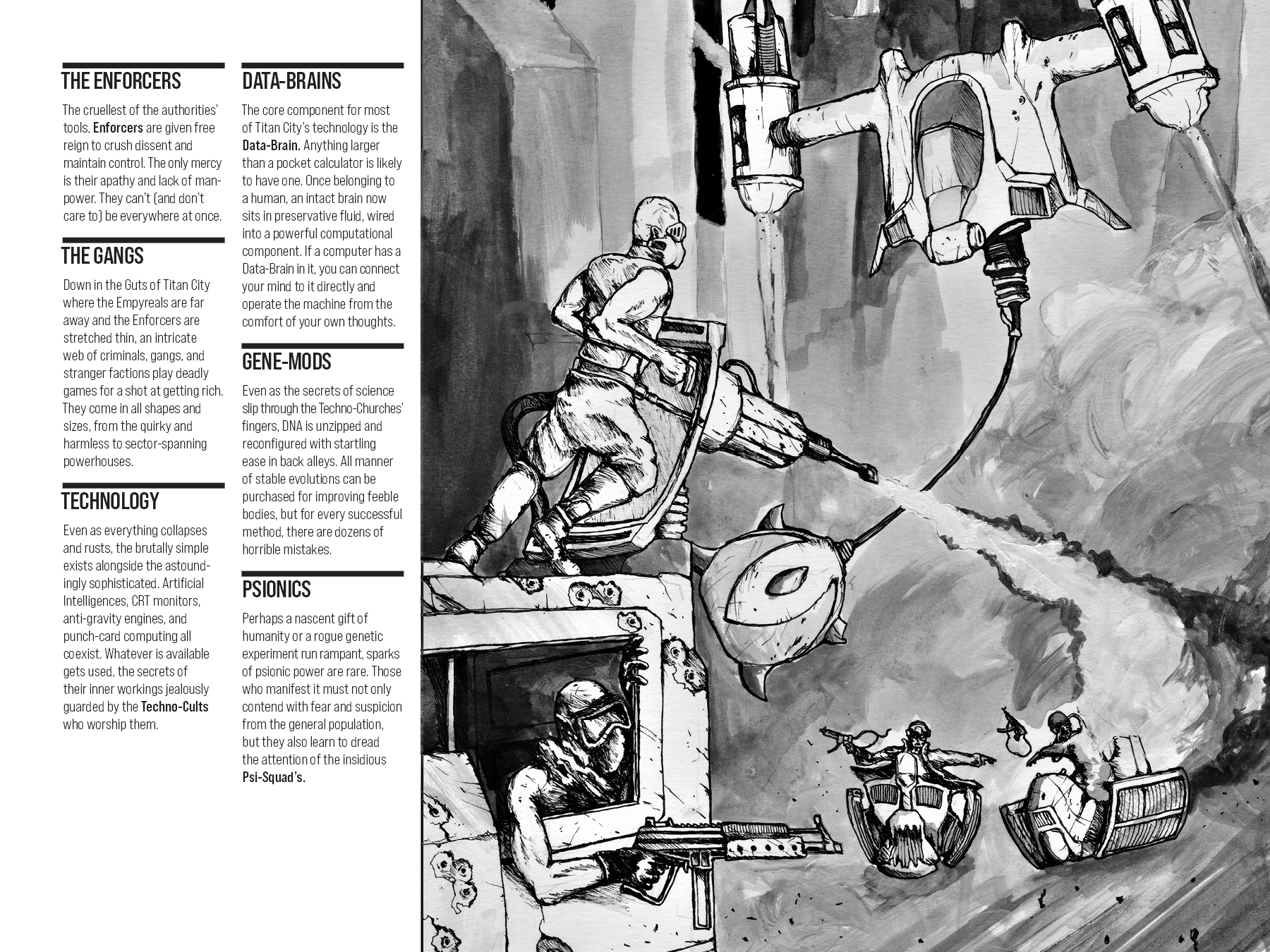 THE ENFORCERS

The cruellest of the authorities' tools, Enforcers are given free reign to crush dissent and maintain control. The only mercy is their apathy and lack of manpower. They can't (and don't care to) be everywhere at once.

THE GANGS

Down in the Guts of Titan City where the Empyreals are far away and the Enforcers are stretched thin, an intricate web of criminals, gangs, and stranger factions play deadly games for a shot at getting rich. They come in all shapes and sizes, from the quirky and harmless to sector-spanning powerhouses.

TECHNOLOGY

Even as everything collapses and rusts, the brutally simple exists alongside the astoundingly sophisticated. Artificial Intelligences, CRT monitors, anti-gravity engines, and punch-card computing all coexist. Whatever is available gets used, the secrets of their inner workings jealously guarded by the Techno-Cults who worship them.

DATA-BRAINS

The core component for most of Titan City's technology is the Data-Brain. Anything larger than a pocket calculator is likely to have one. Once belonging to a human, an intact brain now sits in preservative fluid, wired into a powerful computational component. If a computer has a Data-Brain in it, you can connect your mind to it directly and operate the machine from the comfort of your own thoughts.

GENE-MODS

Even as the secrets of science slip through the Techno-Churches' fingers, DNA is unzipped and reconfigured with startling ease in back alleys. All manner of stable evolutions can be purchased for improving feeble bodies, but for every successful method, there are dozens of horrible mistakes.

PSIONICS

Perhaps a nascent gift of humanity or a rogue genetic experiment run rampant, sparks of psionic power are rare. Those who manifest it must not only contend with fear and suspicion from the general population, but they also learn to dread the attention of the insidious Psi-Squad's.